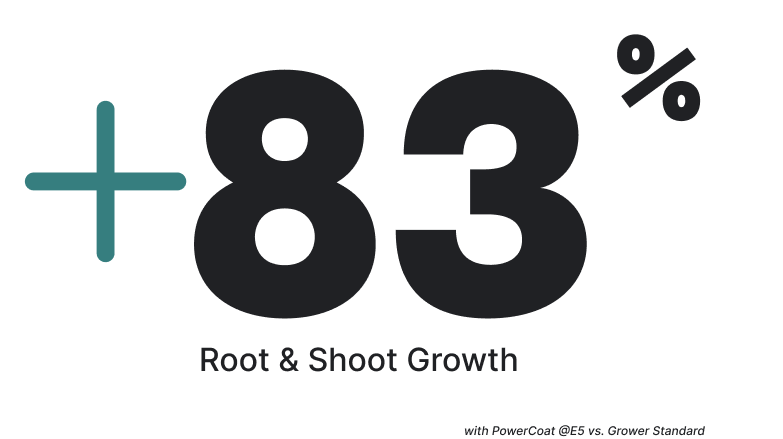 +83%

Root & Shoot Growth

with PowerCoat @E5 vs. Grower Standard